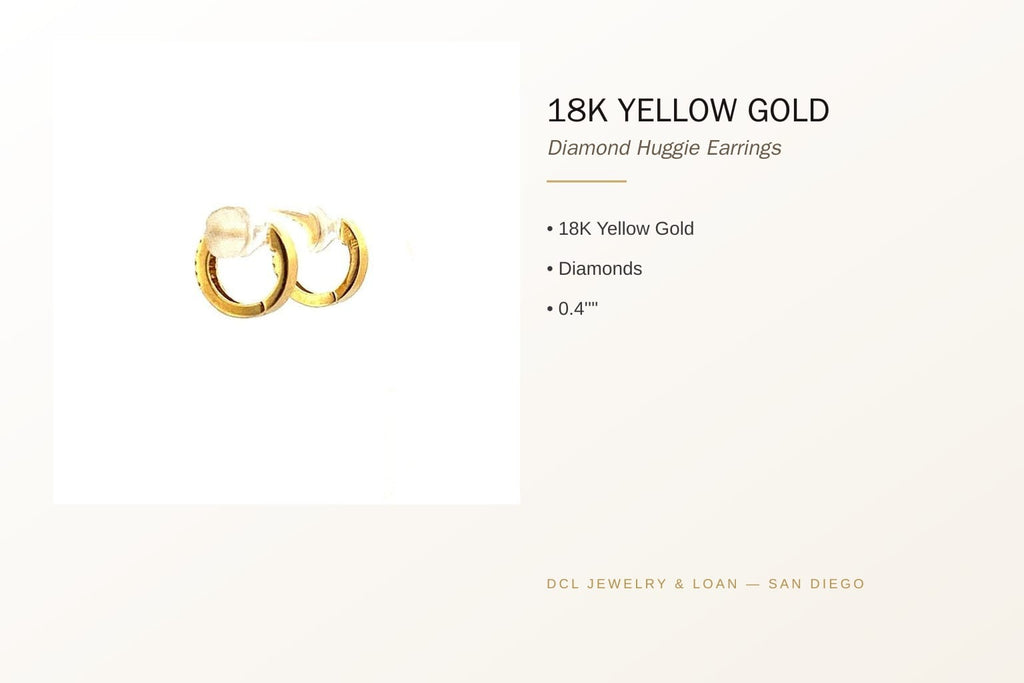 18K YELLOW GOLD

Diamond Huggie Earrings

• 18K Yellow Gold

• Diamonds

• 0.4""

DCL JEWELRY & LOAN — SAN DIEGO