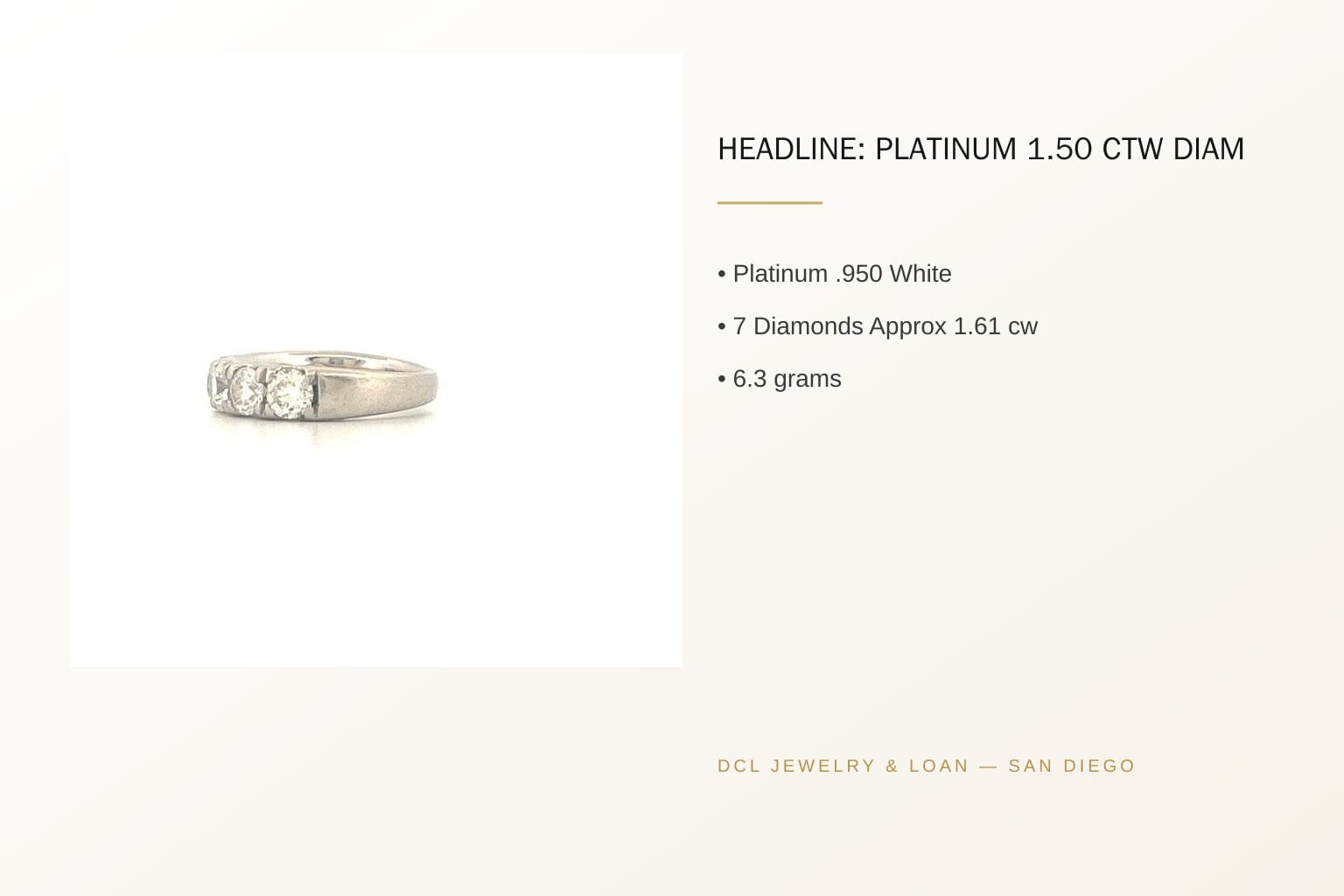 HEADLINE: PLATINUM 1.50 CTW DIAM

• Platinum .950 White
• 7 Diamonds Approx 1.61 cw
• 6.3 grams

DCL JEWELRY & LOAN — SAN DIEGO